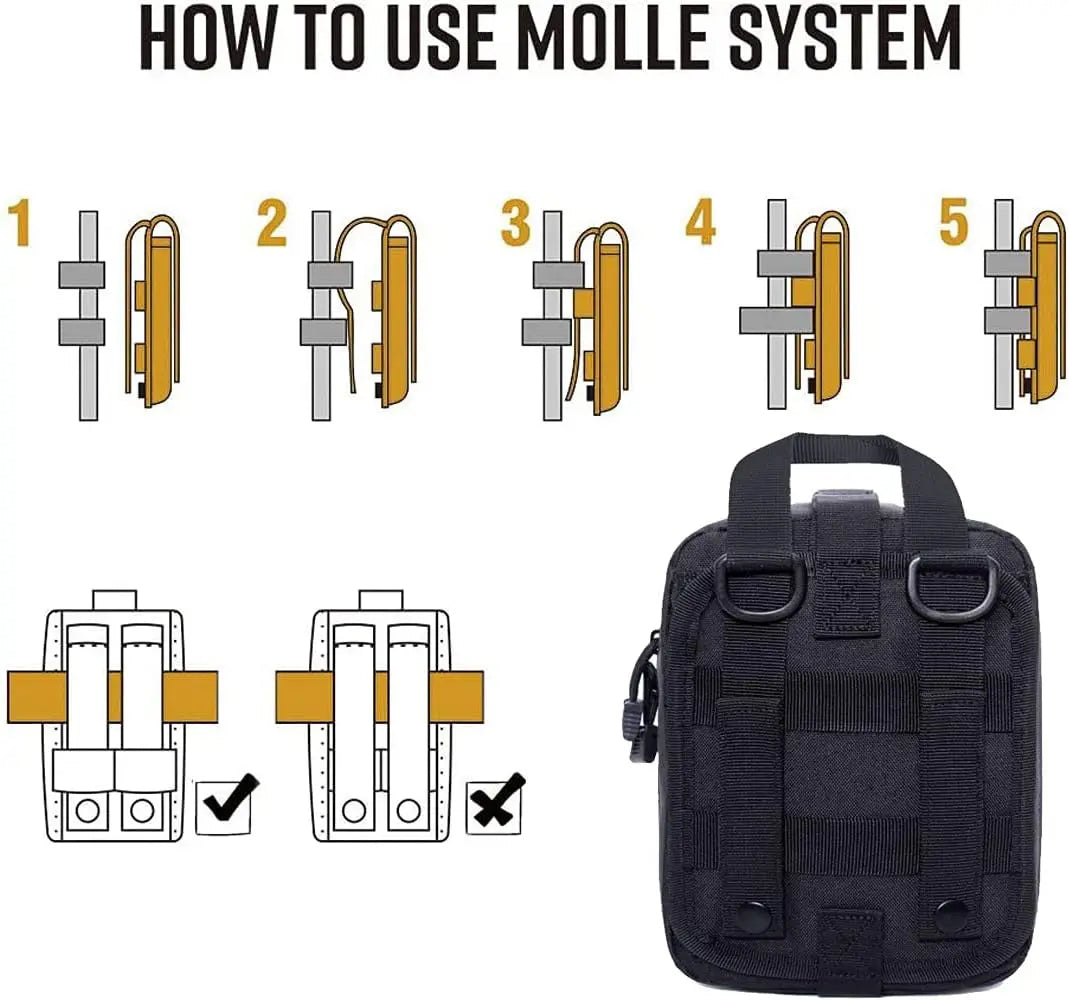 HOW TO USE MOLLE SYSTEM

1

2

3

4

5