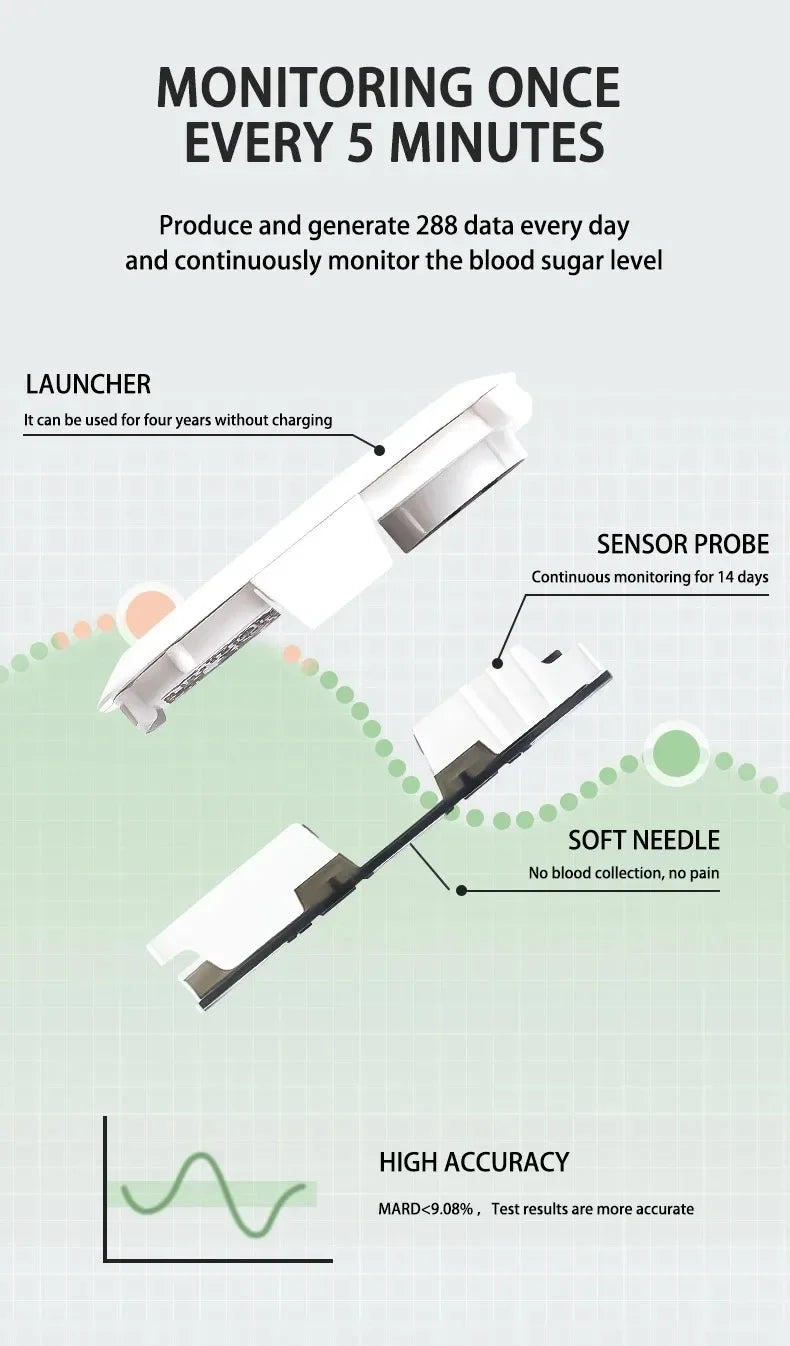 MONITORING ONCE EVERY 5 MINUTES

Produce and generate 288 data every day and continuously monitor the blood sugar level

LAUNCHER

It can be used for four years without charging

SENSOR PROBE

Continuous monitoring for 14 days

SOFT NEEDLE

No blood collection, no pain

HIGH ACCURACY

MARD<9.08% ,  Test results are more accurate